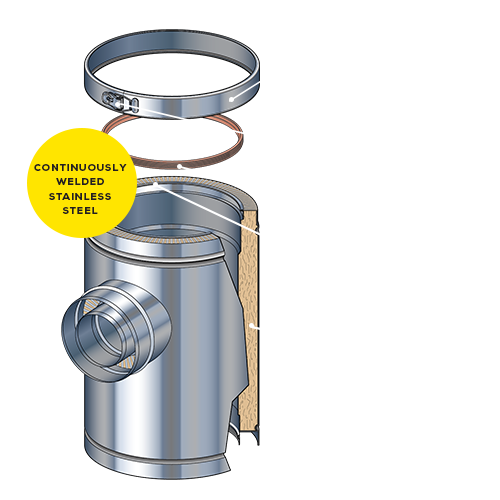 CONTINUOUSLY WELDED STAINLESS STEEL