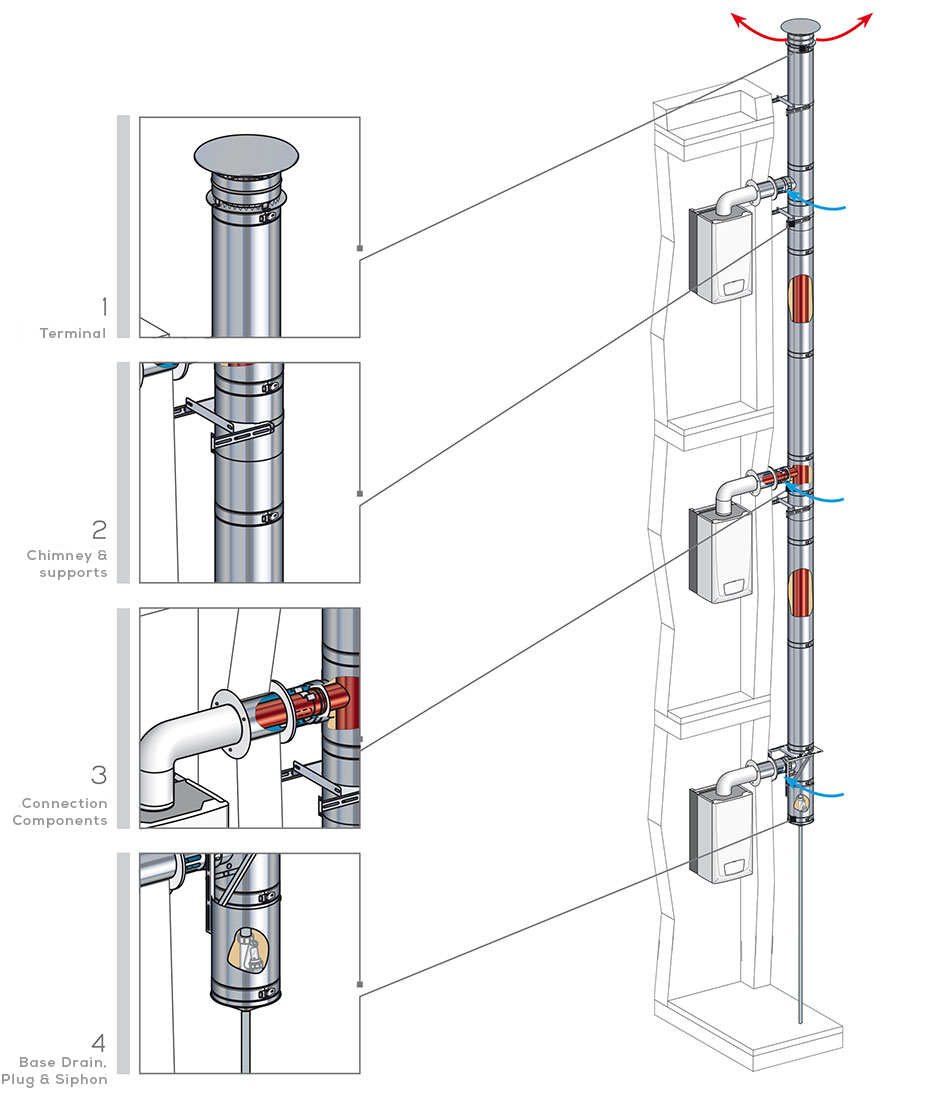 1
Terminal

2
Chimney & supports

3
Connection Components

4
Base Drain, Plug & Siphon